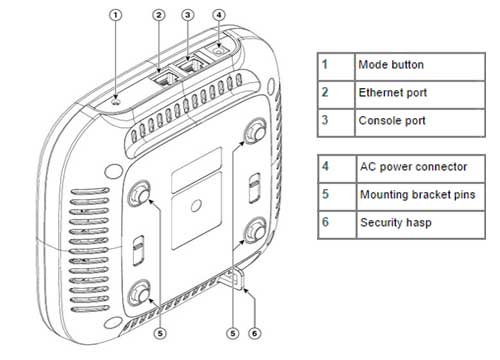 1 2 3 4

5 5 6

| 1 | Mode button |
|---|---|
| 2 | Ethernet port |
| 3 | Console port |

| 4 | AC power connector |
|---|---|
| 5 | Mounting bracket pins |
| 6 | Security hasp |