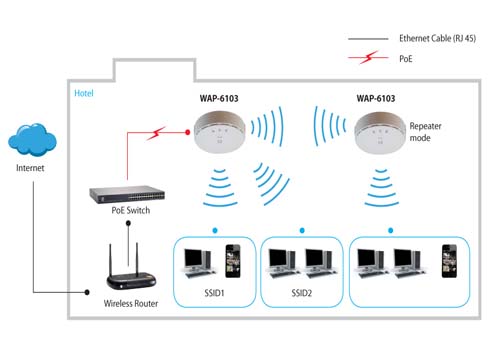 Ethernet Cable (RJ 45)

PoE

Hotel

WAP-6103

WAP-6103

Repeater mode

Internet

PoE Switch

Wireless Router

SSID1

SSID2