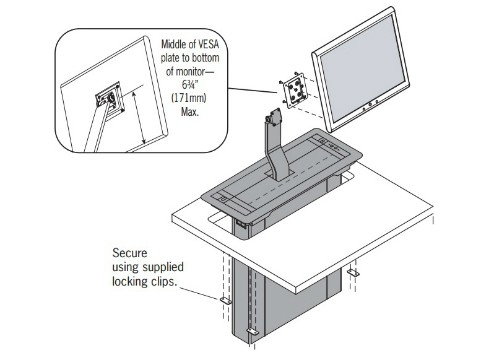 Middle of VESA plate to bottom of monitor— 6¾" (171mm) Max.

Secure using supplied locking clips.